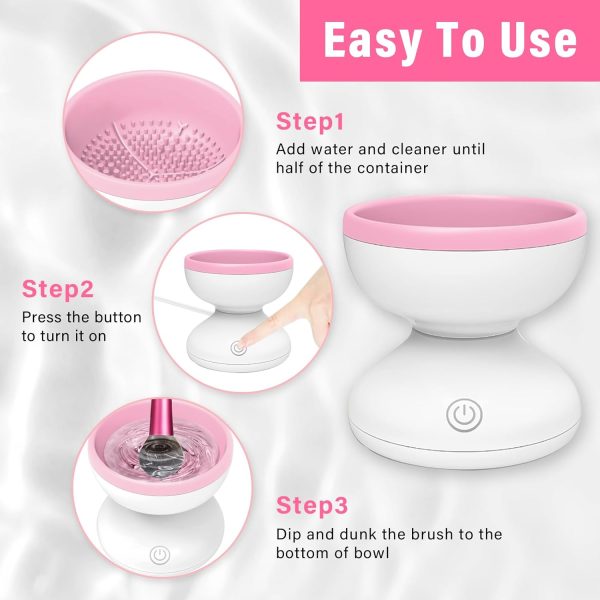 Easy To Use

Step1
Add water and cleaner until half of the container

Step2
Press the button to turn it on

Step3
Dip and dunk the brush to the bottom of bowl