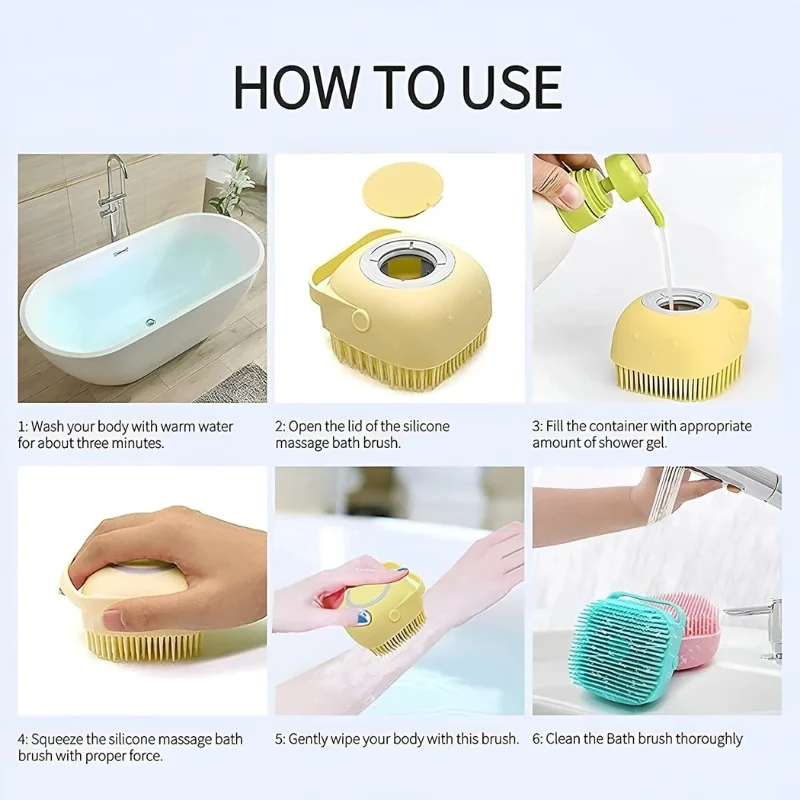 HOW TO USE

1: Wash your body with warm water for about three minutes.

2: Open the lid of the silicone massage bath brush.

3: Fill the container with appropriate amount of shower gel.

4: Squeeze the silicone massage bath brush with proper force.

5: Gently wipe your body with this brush.

6: Clean the Bath brush thoroughly